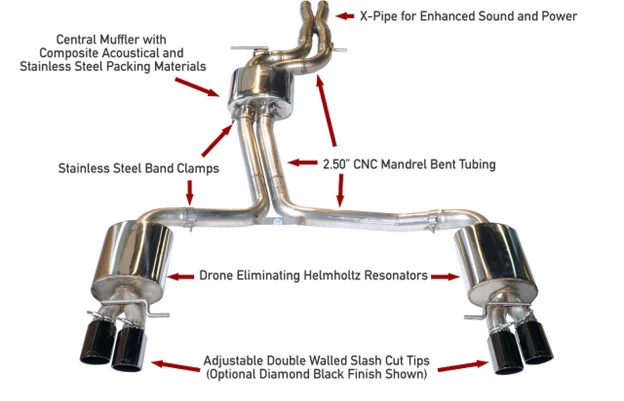 X-Pipe for Enhanced Sound and Power

Central Muffler with Composite Acoustical and Stainless Steel Packing Materials

Stainless Steel Band Clamps

2.50" CNC Mandrel Bent Tubing

Drone Eliminating Helmholtz Resonators

Adjustable Double Walled Slash Cut Tips (Optional Diamond Black Finish Shown)